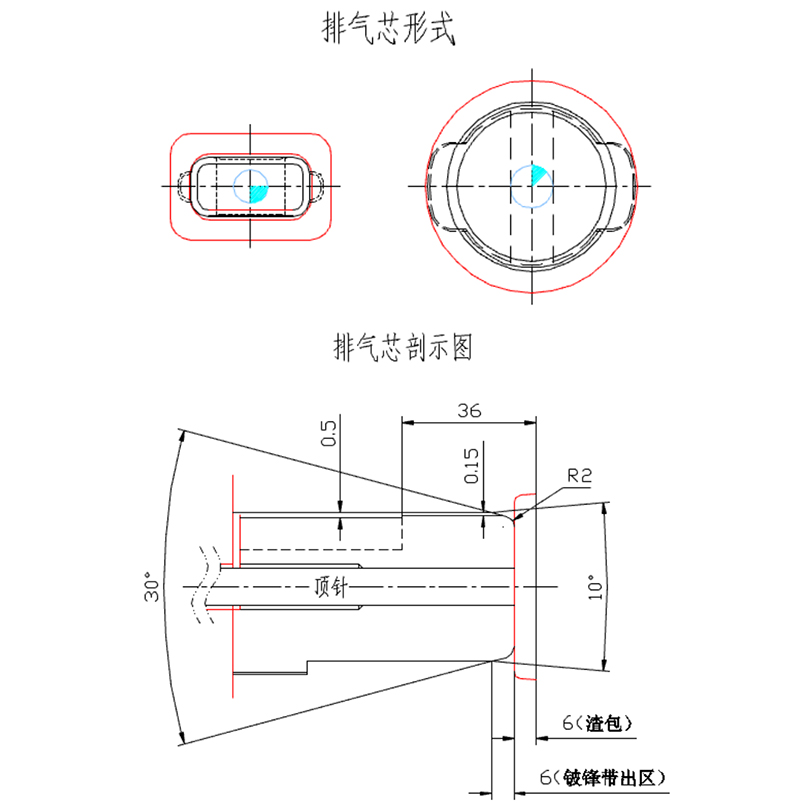 排气芯形式

排气芯剖示图

36

0.5

0.15

R2

30°

顶针

10°

6(渣包)

6(铍锋带出区)